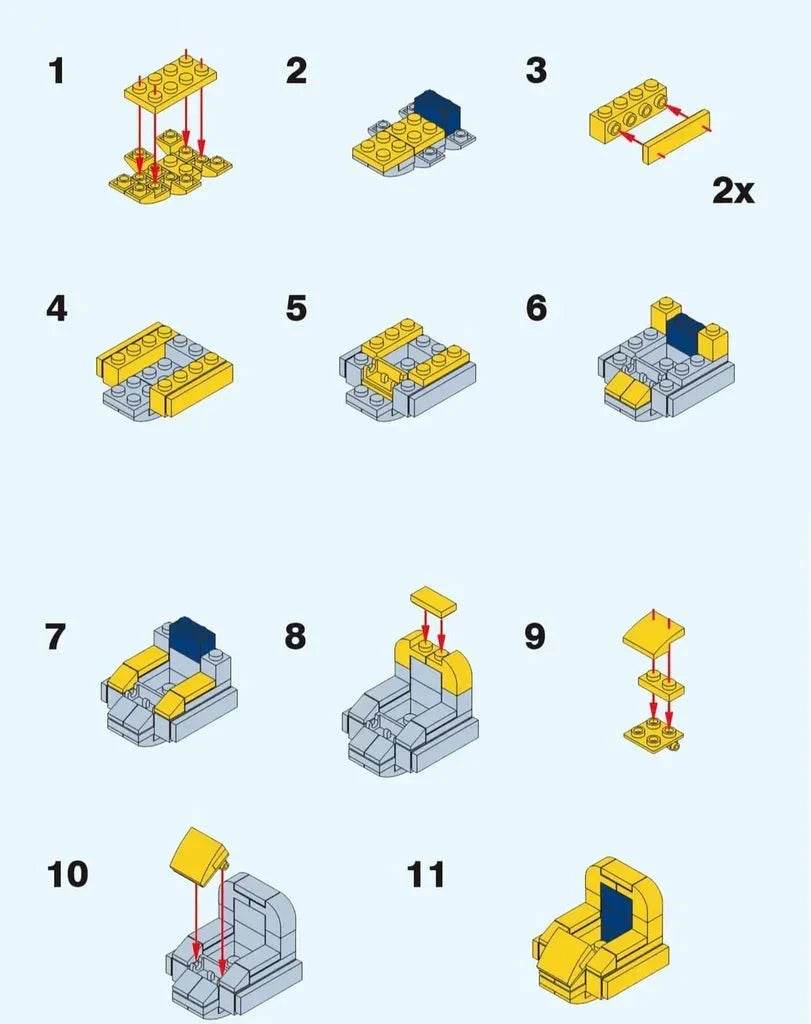 1

2

3

2x

4

5

6

7

8

9

10

11