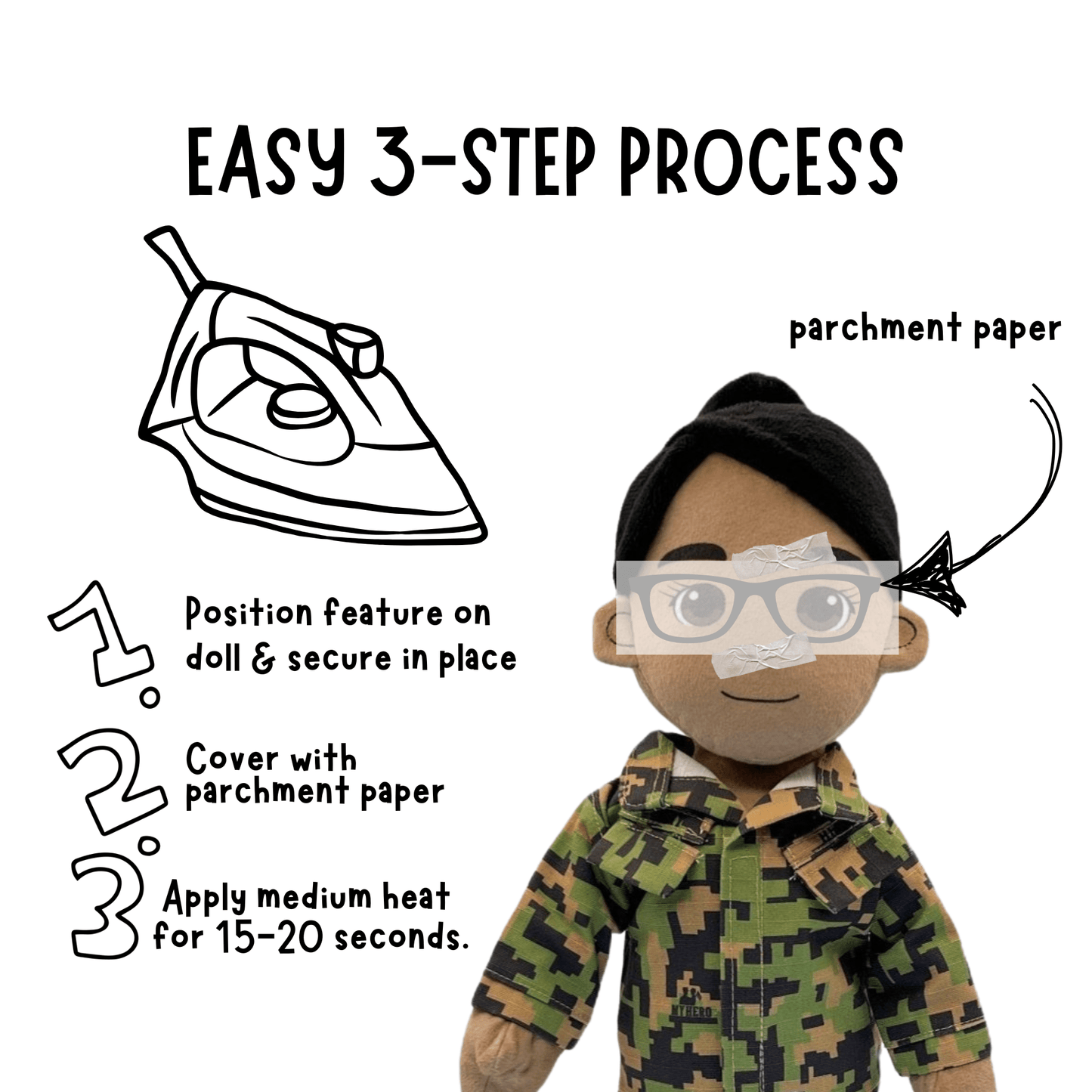 EASY 3-STEP PROCESS

parchment paper

1. Position feature on doll & secure in place

2. Cover with parchment paper

3. Apply medium heat for 15-20 seconds.

MYHERO