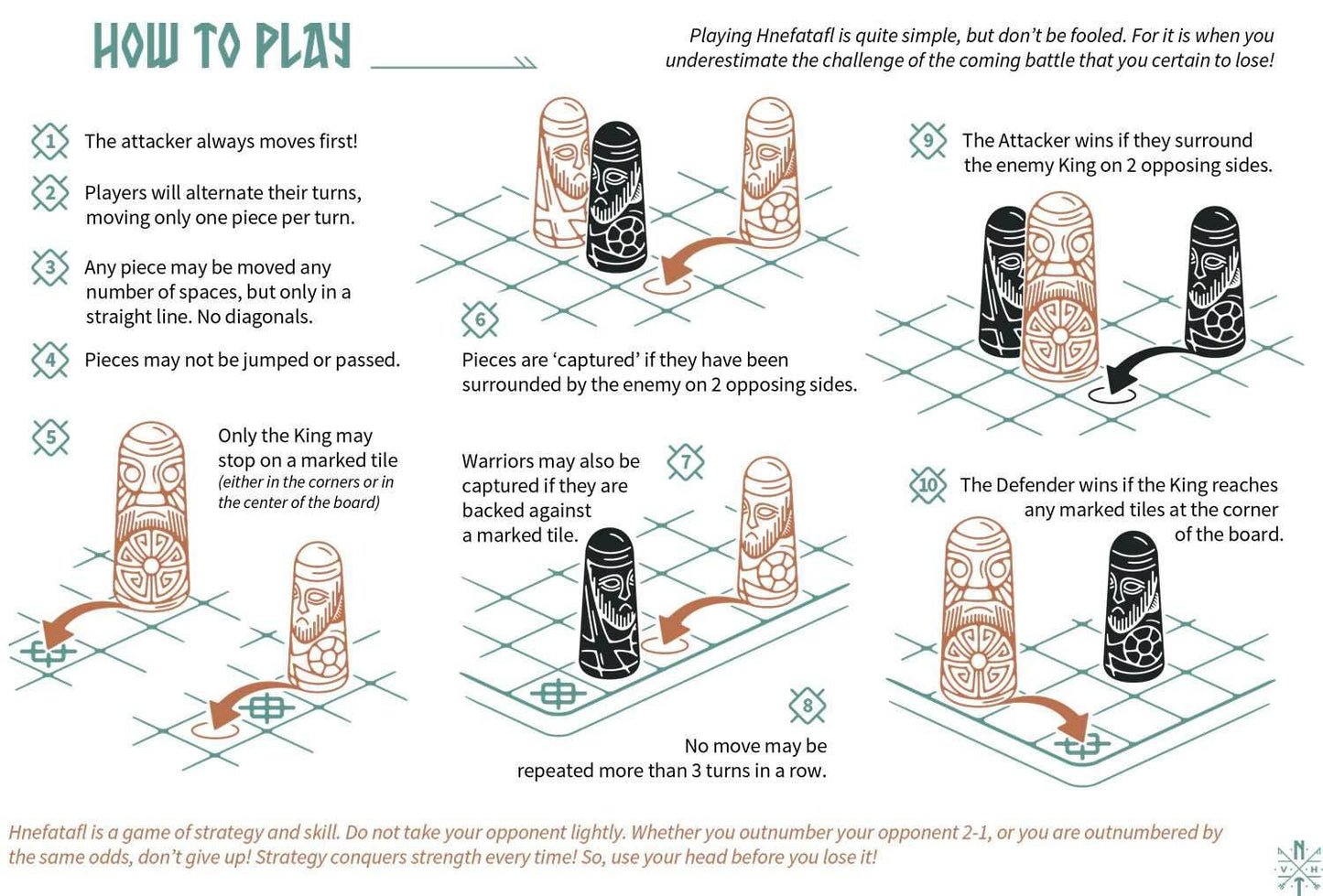 HOW TO PLAY

Playing Hnefatafl is quite simple, but don't be fooled. For it is when you underestimate the challenge of the coming battle that you certain to lose!

1 The attacker always moves first!

2 Players will alternate their turns, moving only one piece per turn.

3 Any piece may be moved any number of spaces, but only in a straight line. No diagonals.

4 Pieces may not be jumped or passed.

5 Only the King may stop on a marked tile (either in the corners or in the center of the board)

6 Pieces are 'captured' if they have been surrounded by the enemy on 2 opposing sides.

7 Warriors may also be captured if they are backed against a marked tile.

8 No move may be repeated more than 3 turns in a row.

9 The Attacker wins if they surround the enemy King on 2 opposing sides.

10 The Defender wins if the King reaches any marked tiles at the corner of the board.

Hnefatafl is a game of strategy and skill. Do not take your opponent lightly. Whether you outnumber your opponent 2-1, or you are outnumbered by the same odds, don't give up! Strategy conquers strength every time! So, use your head before you lose it!

N V H T