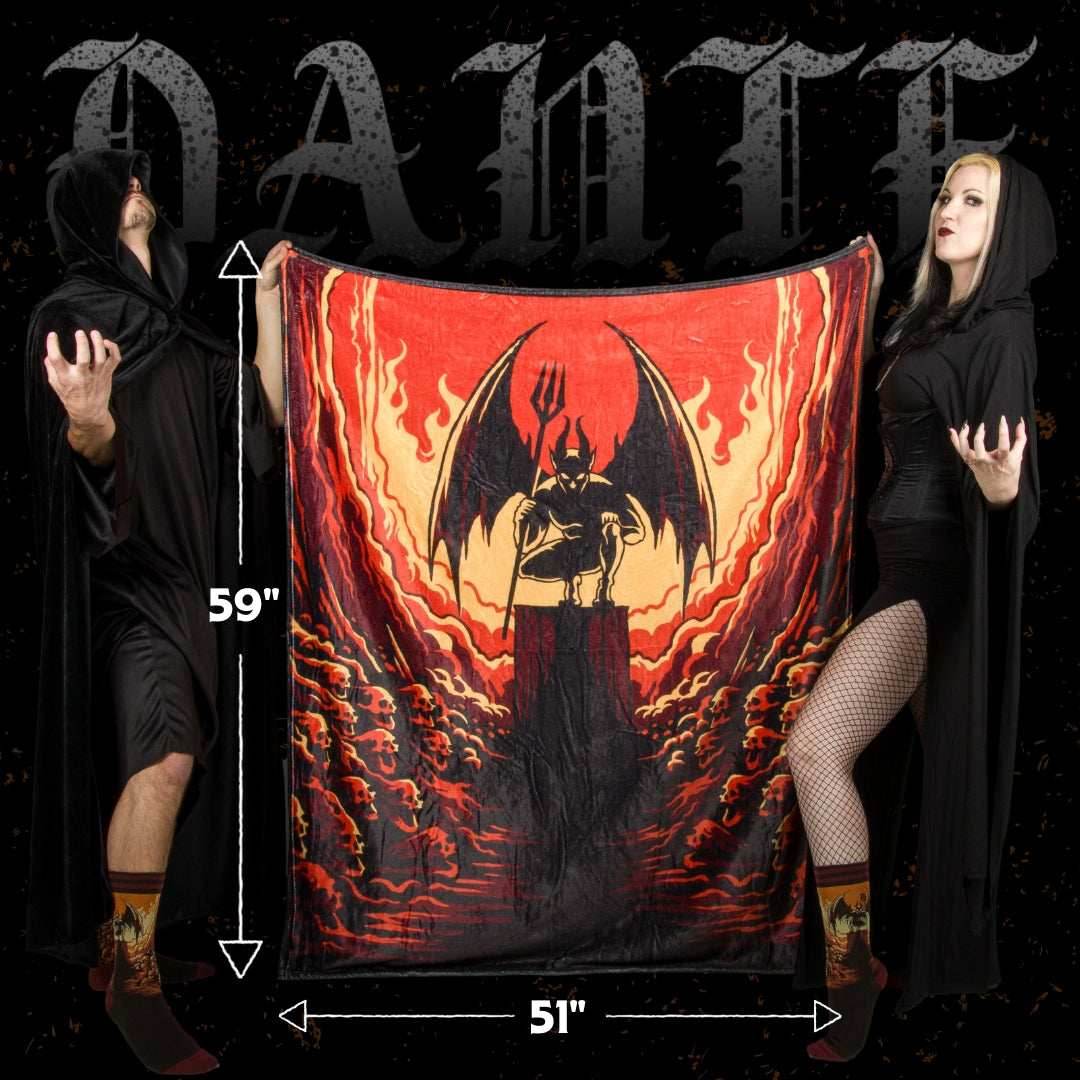 DANTE

59"

51"